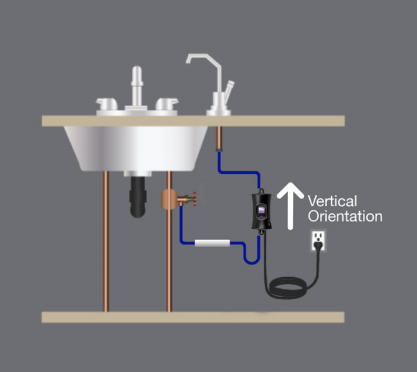 Vertical
Orientation